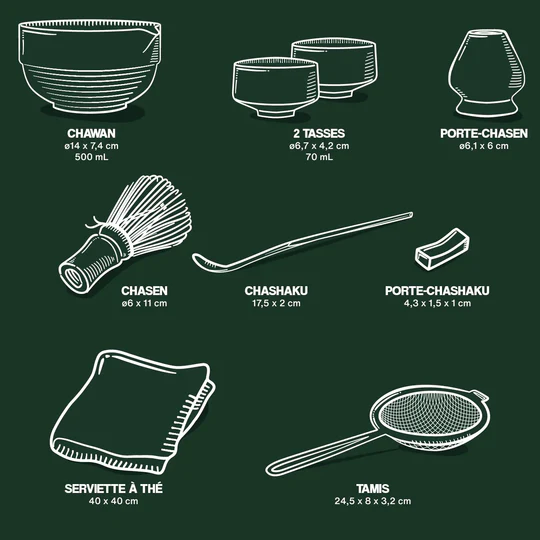 CHAWAN
ø14 x 7,4 cm
500 mL

2 TASSES
ø6,7 x 4,2 cm
70 mL

PORTE-CHASEN
ø6,1 x 6 cm

CHASEN
ø6 x 11 cm

CHASHAKU
17,5 x 2 cm

PORTE-CHASHAKU
4,3 x 1,5 x 1 cm

SERVIETTE À THÉ
40 x 40 cm

TAMIS
24,5 x 8 x 3,2 cm